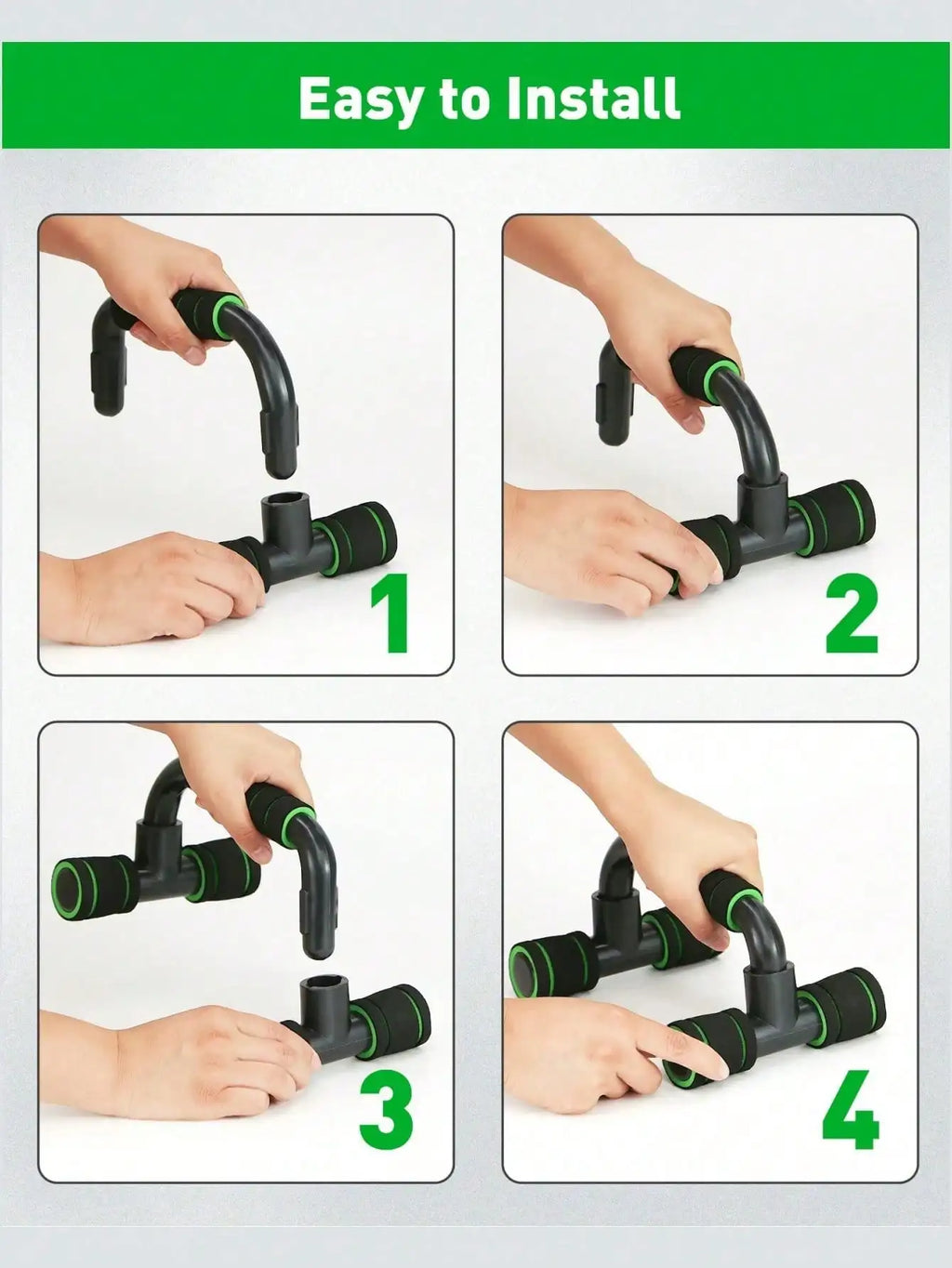 Easy to Install

1

2

3

4